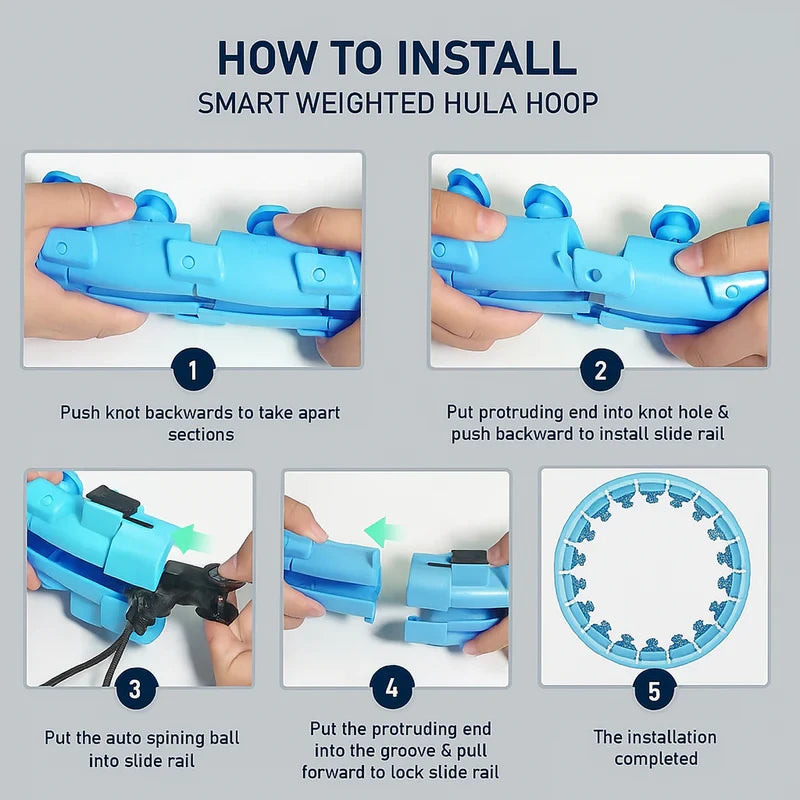 HOW TO INSTALL
SMART WEIGHTED HULA HOOP

1
Push knot backwards to take apart sections

2
Put protruding end into knot hole & push backward to install slide rail

3
Put the auto spining ball into slide rail

4
Put the protruding end into the groove & pull forward to lock slide rail

5
The installation completed